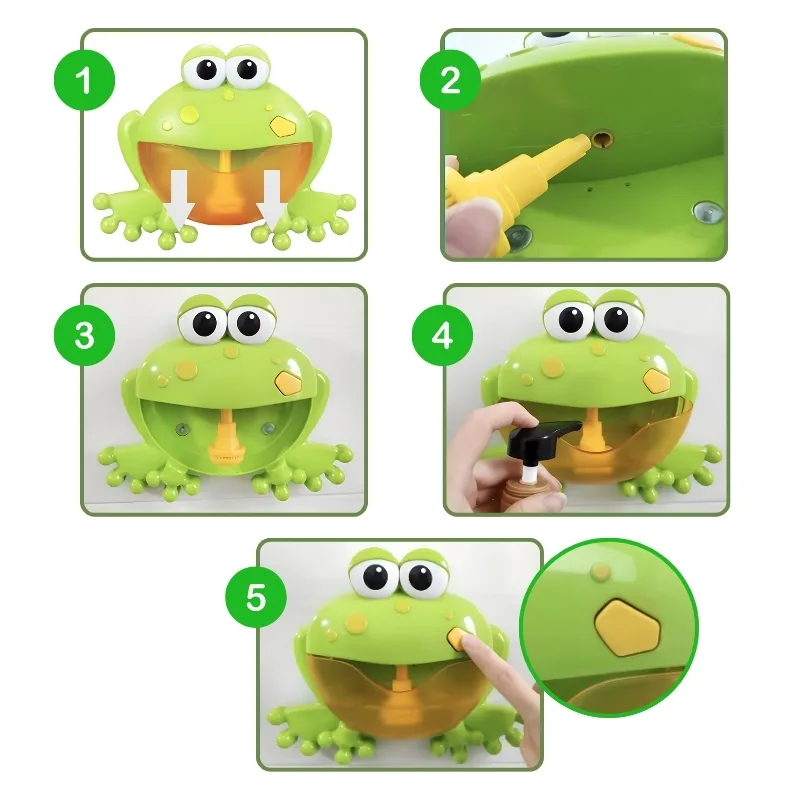 1

2

3

4

5