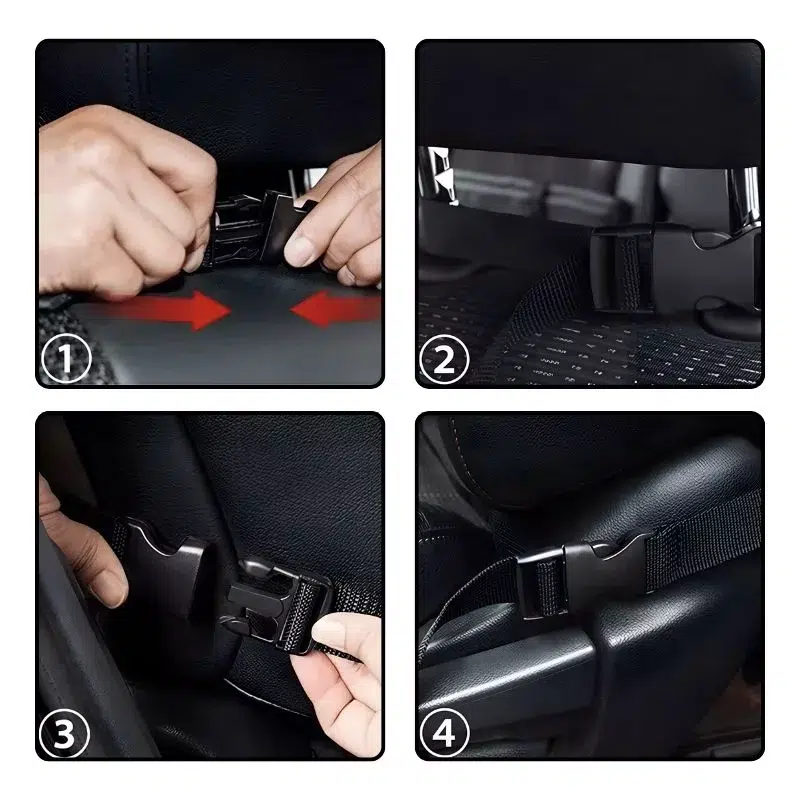 1
2
3
4