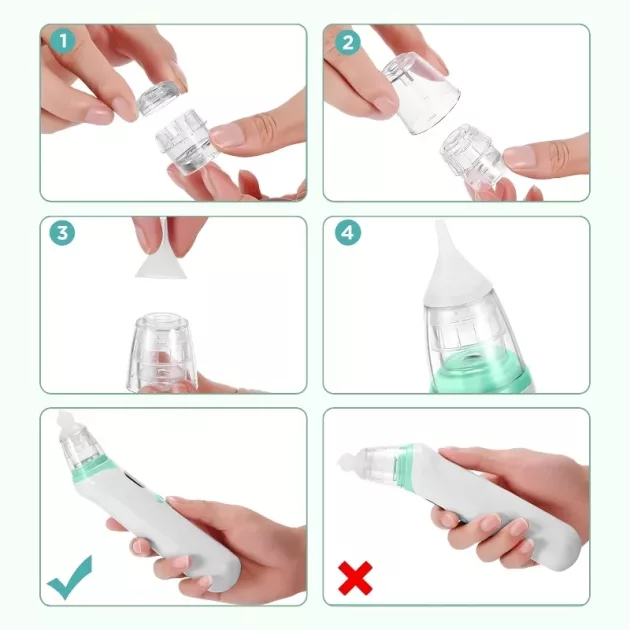 1

2

3

4