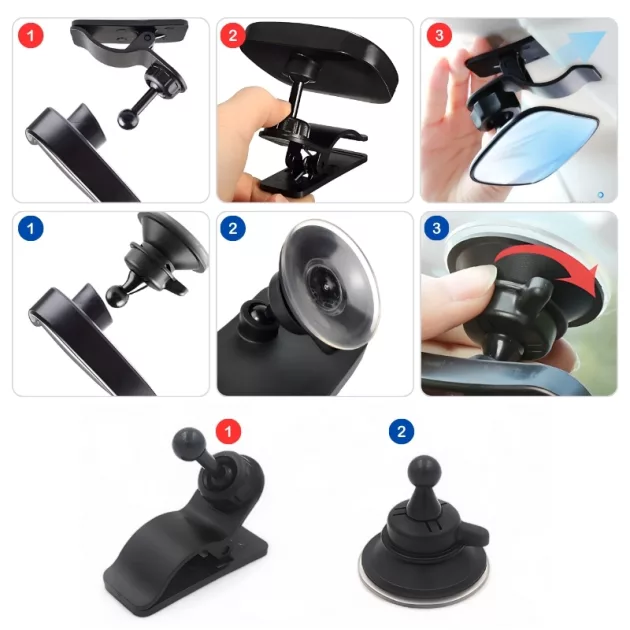 1
2
3
1
2
3
1
2